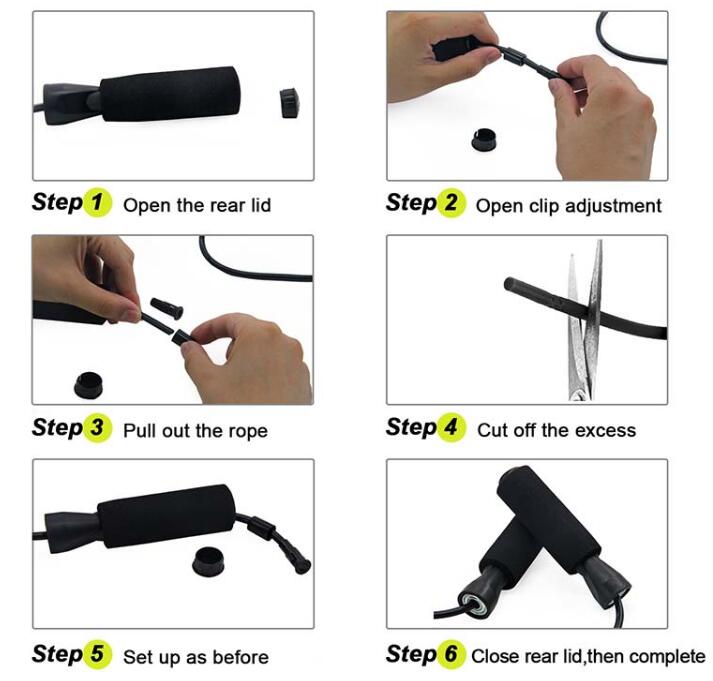 Step 1 Open the rear lid

Step 2 Open clip adjustment

Step 3 Pull out the rope

Step 4 Cut off the excess

Step 5 Set up as before

Step 6 Close rear lid,then complete