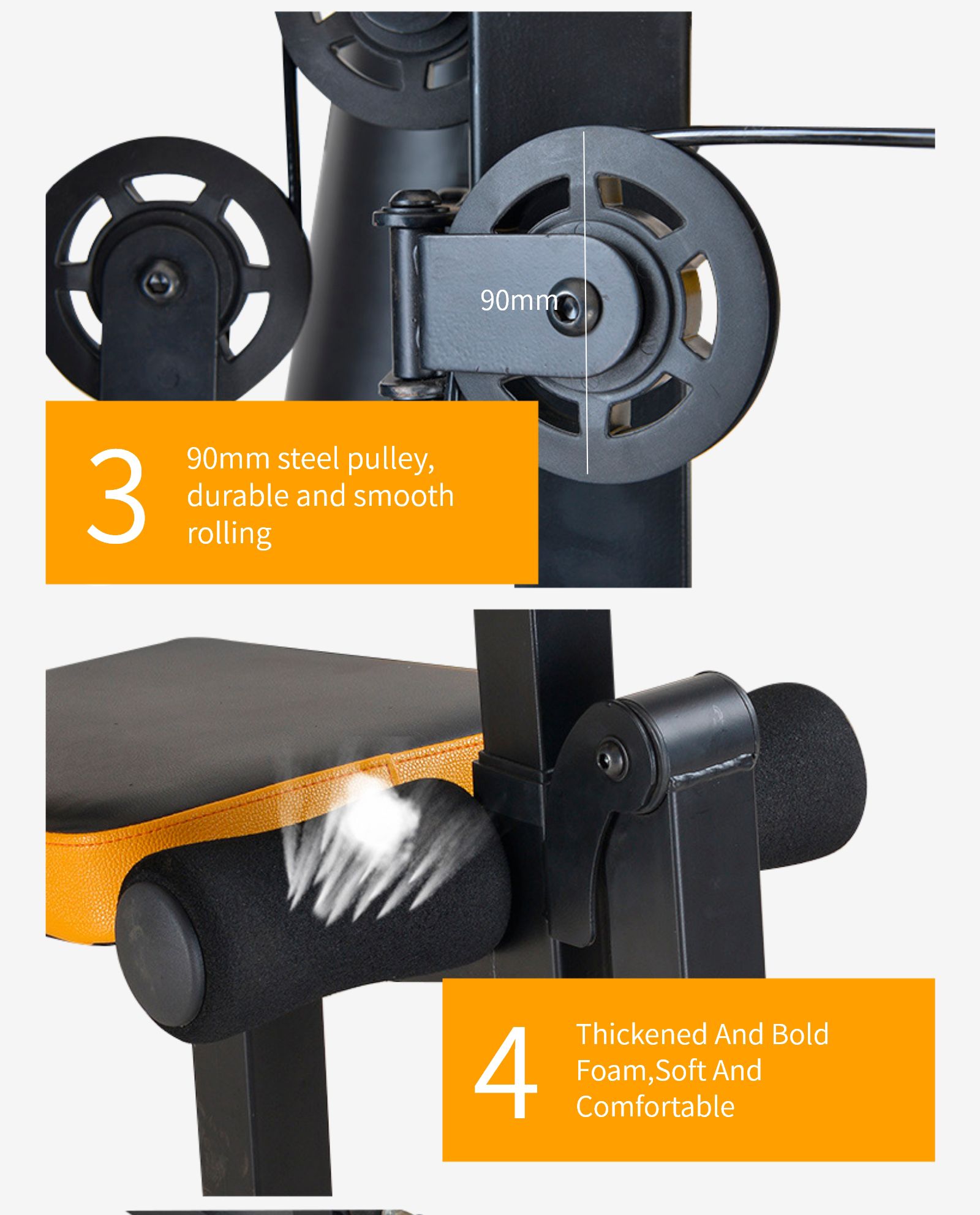 90mm

3

90mm steel pulley, durable and smooth rolling

4

Thickened And Bold Foam,Soft And Comfortable