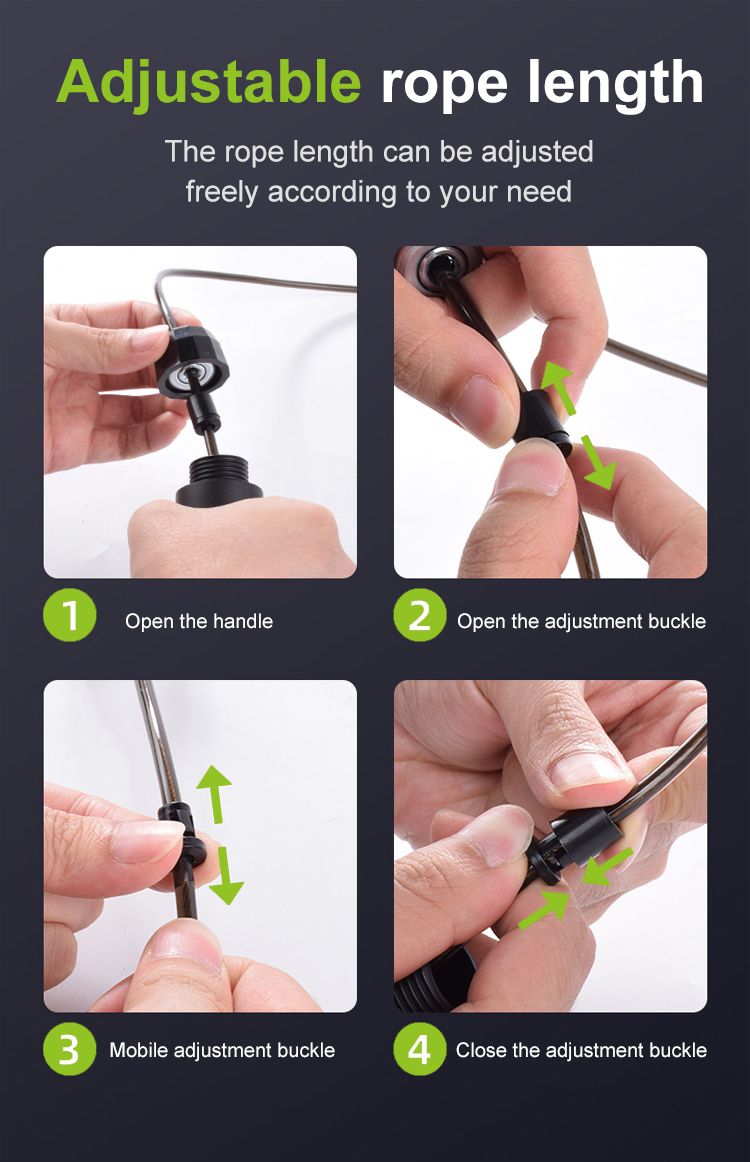 Adjustable rope length

The rope length can be adjusted freely according to your need

1 Open the handle

2 Open the adjustment buckle

3 Mobile adjustment buckle

4 Close the adjustment buckle