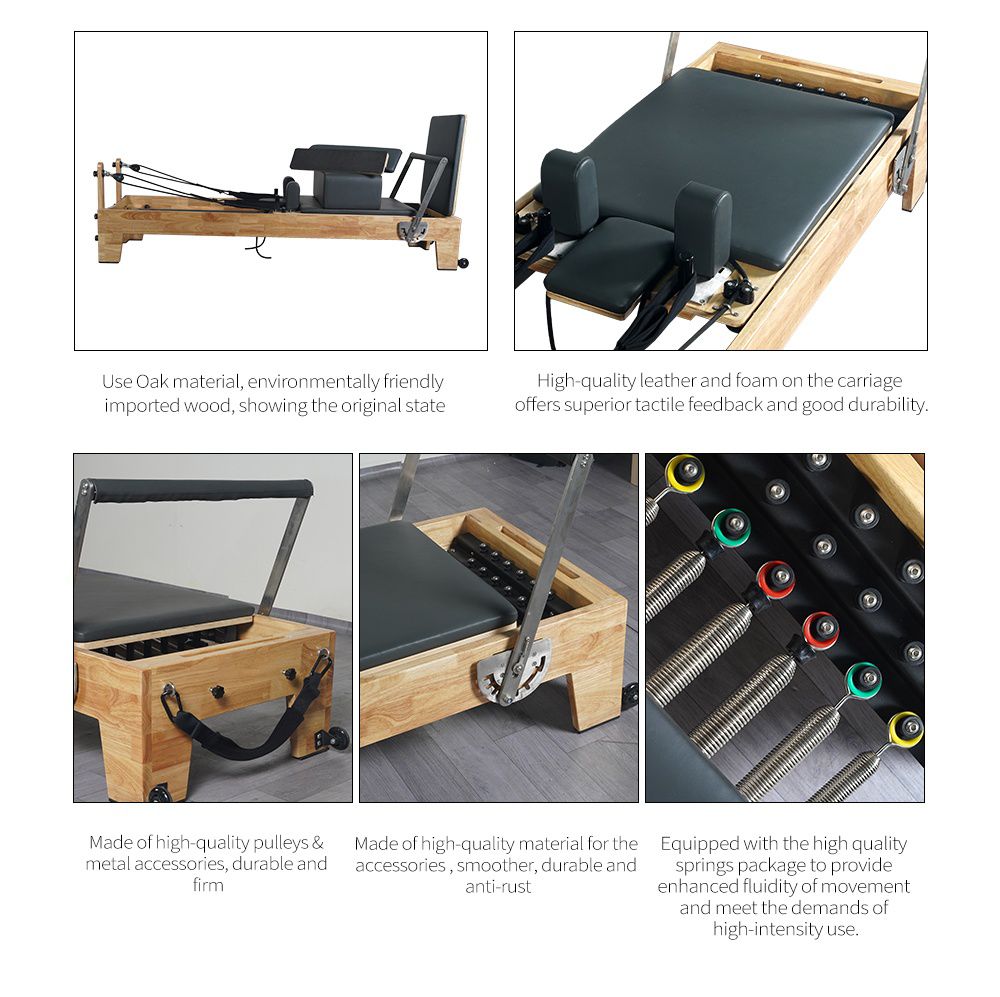 Use Oak material, environmentally friendly imported wood, showing the original state

High-quality leather and foam on the carriage offers superior tactile feedback and good durability.

Made of high-quality pulleys & metal accessories, durable and firm

Made of high-quality material for the accessories , smoother, durable and anti-rust

Equipped with the high quality springs package to provide enhanced fluidity of movement and meet the demands of high-intensity use.