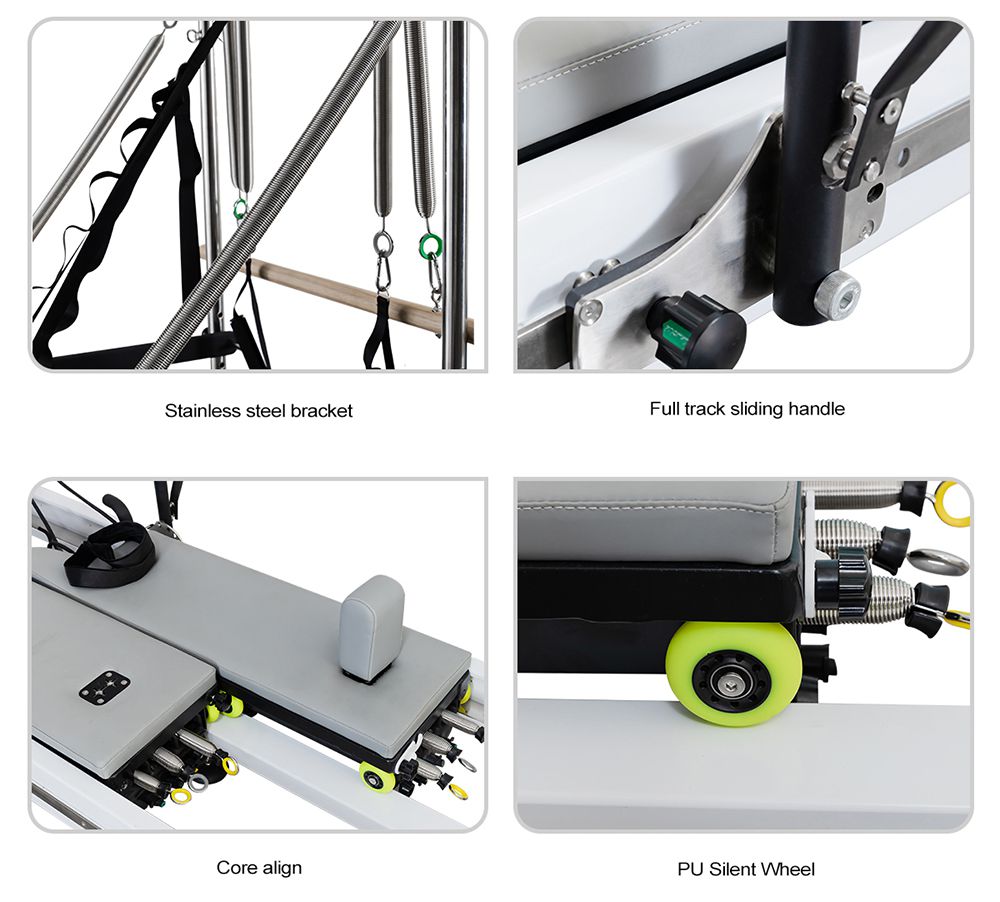 Stainless steel bracket

Full track sliding handle

Core align

PU Silent Wheel