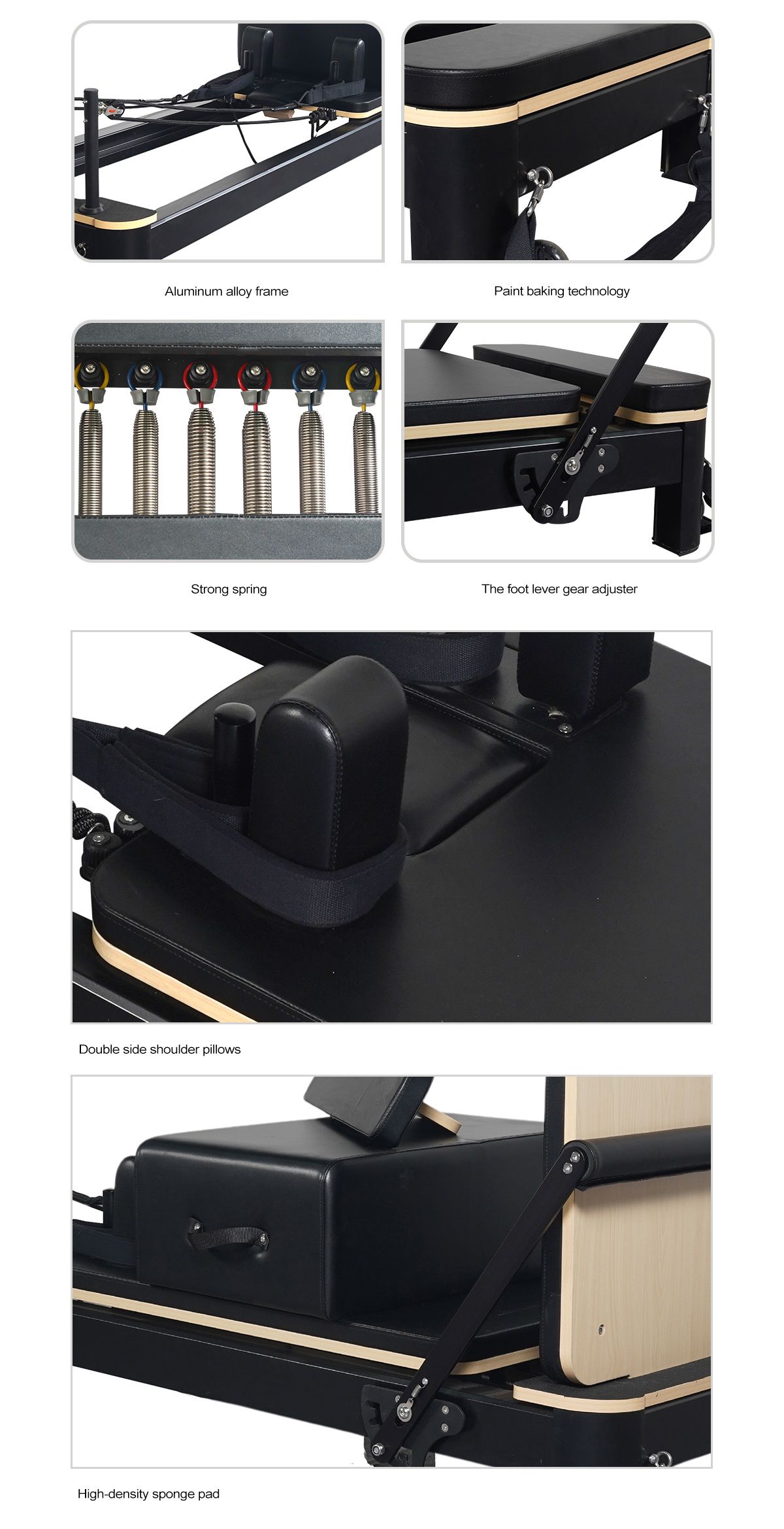 Aluminum alloy frame

Paint baking technology

Strong spring

The foot lever gear adjuster

Double side shoulder pillows

High-density sponge pad